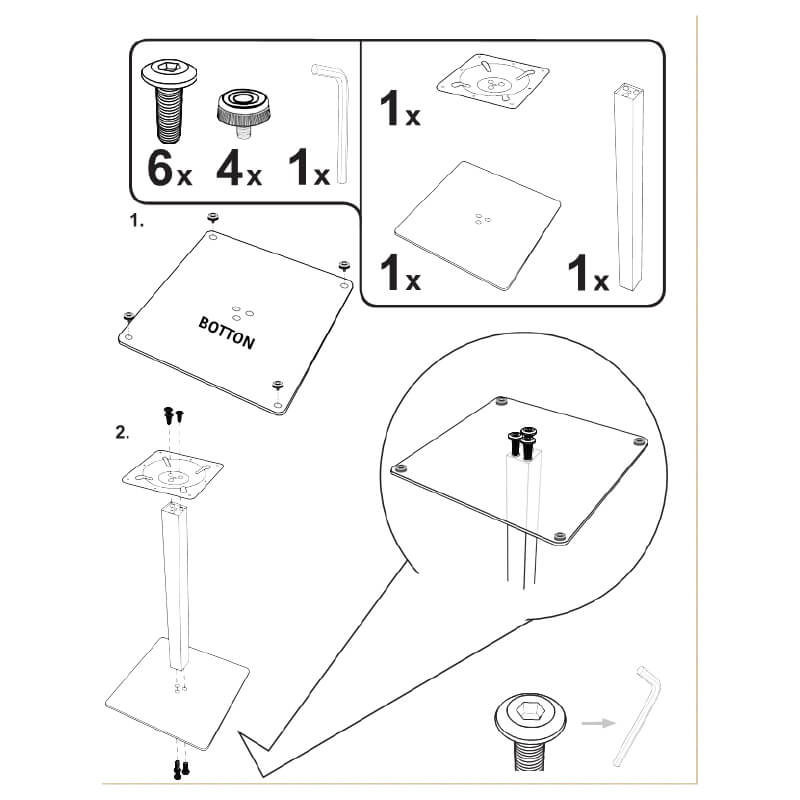 6x 4x 1x

1x

1x 1x

1.

BOTTON

2.