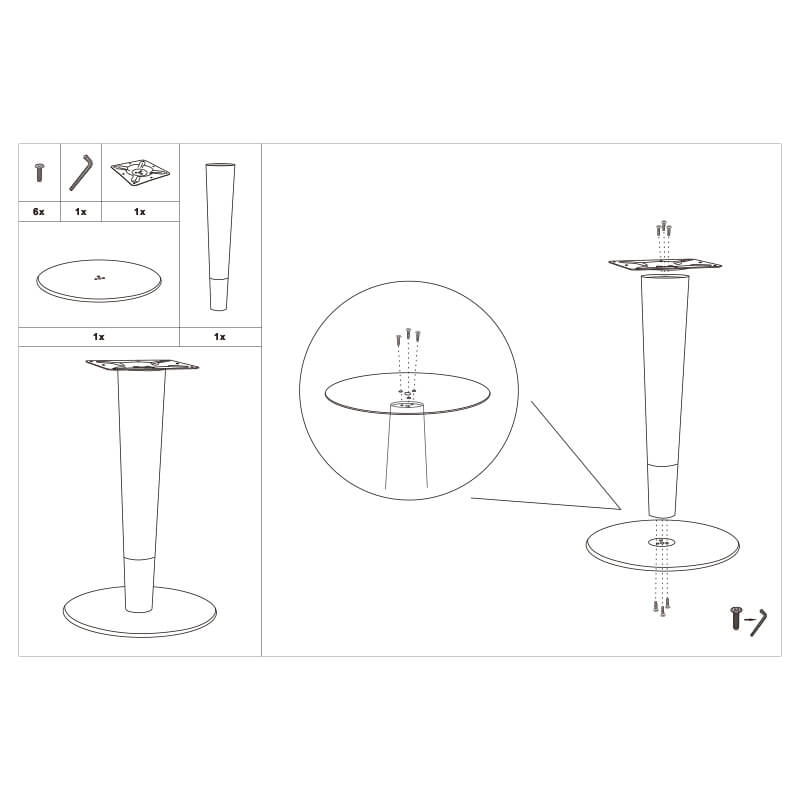 6x 1x 1x

1x 1x